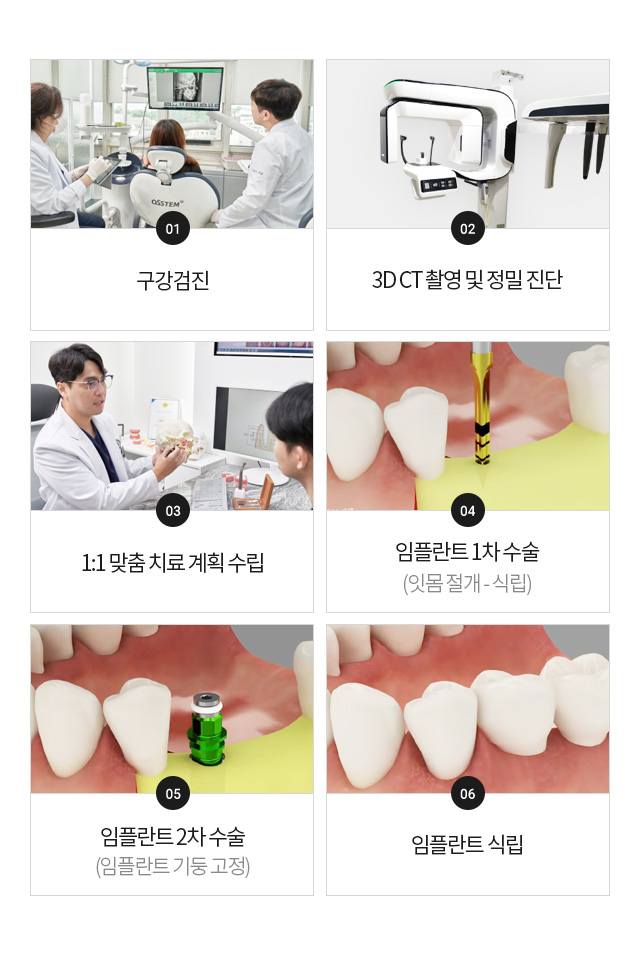 OSSTEM

01

구강검진

02

3D CT 촬영 및 정밀 진단

03

1:1 맞춤 치료 계획 수립

04

임플란트 1차 수술
(잇몸 절개 - 식립)

05

임플란트 2차 수술
(임플란트 기둥 고정)

06

임플란트 식립