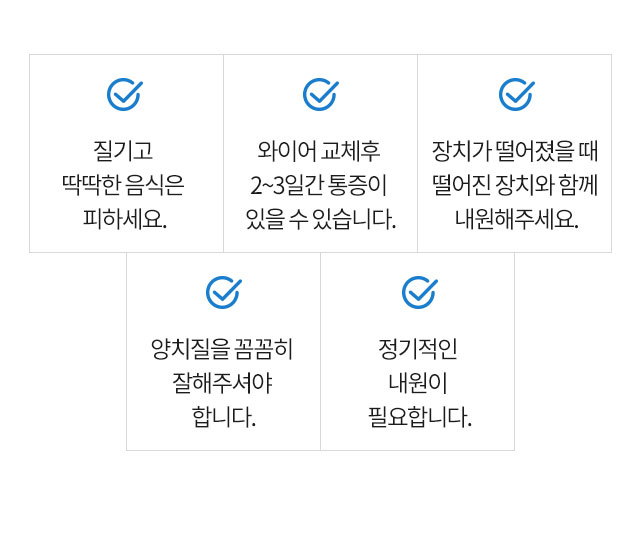 질기고
딱딱한 음식은
피하세요.

와이어 교체후
2~3일간 통증이
있을 수 있습니다.

장치가 떨어졌을 때
떨어진 장치와 함께
내원해주세요.

양치질을 꼼꼼히
잘해주셔야
합니다.

정기적인
내원이
필요합니다.